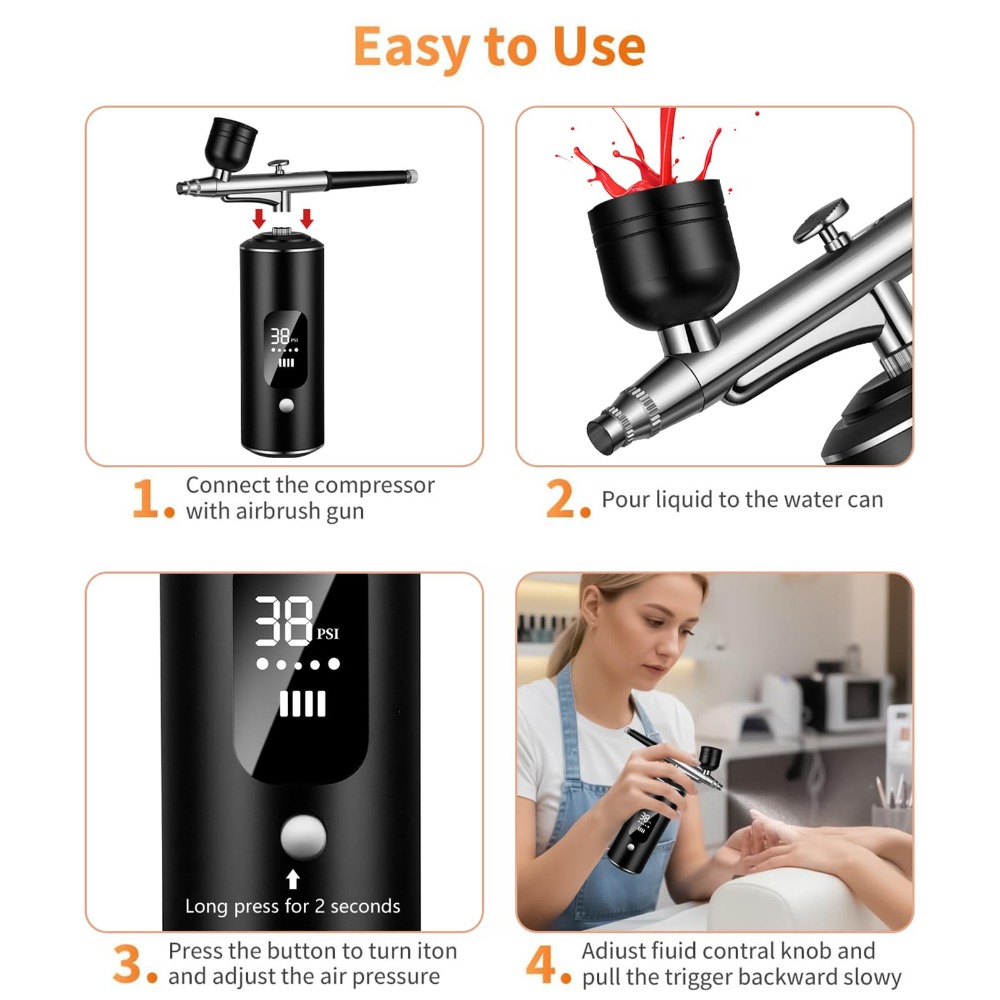 Easy to Use

38 PSI

1. Connect the compressor with airbrush gun

2. Pour liquid to the water can

38 PSI

Long press for 2 seconds

3. Press the button to turn iton and adjust the air pressure

4. Adiust fiuid contral knob and pull the trigger backward slowy